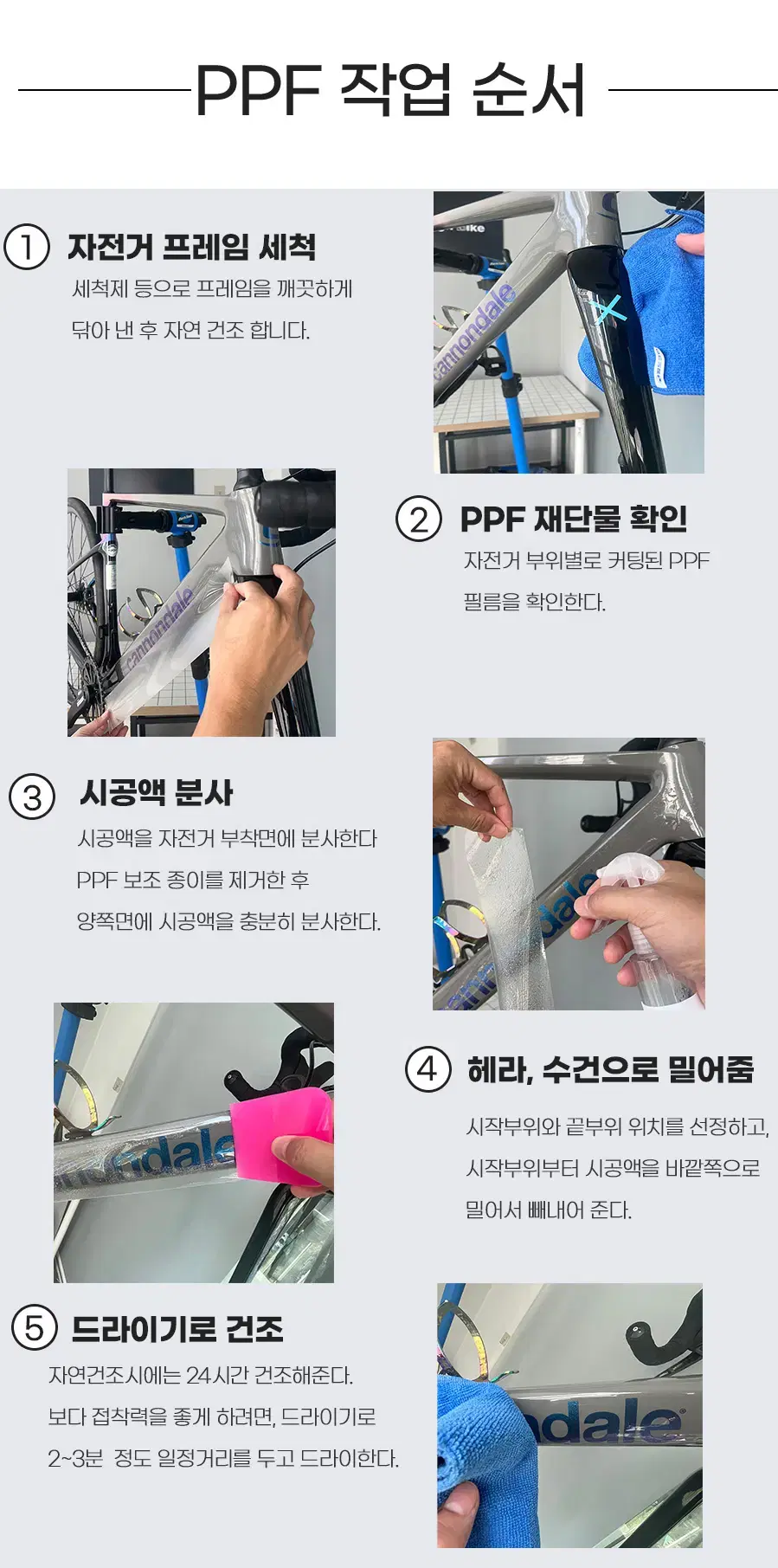 PPF 작업 순서

① 자전거 프레임 세척
세척제 등으로 프레임을 깨끗하게
닦아 낸 후 자연 건조 합니다.

cannondale

② PPF 재단물 확인
자전거 부위별로 커팅된 PPF
필름을 확인한다.

cannondale

③ 시공액 분사
시공액을 자전거 부착면에 분사한다
PPF 보조 종이를 제거한 후
양쪽면에 시공액을 충분히 분사한다.

④ 헤라, 수건으로 밀어줌
시작부위와 끝부위 위치를 선정하고,
시작부위부터 시공액을 바깥쪽으로
밀어서 빼내어 준다.

⑤ 드라이기로 건조
자연건조시에는 24시간 건조해준다.
보다 접착력을 좋게 하려면, 드라이기로
2~3분 정도 일정거리를 두고 드라이한다.